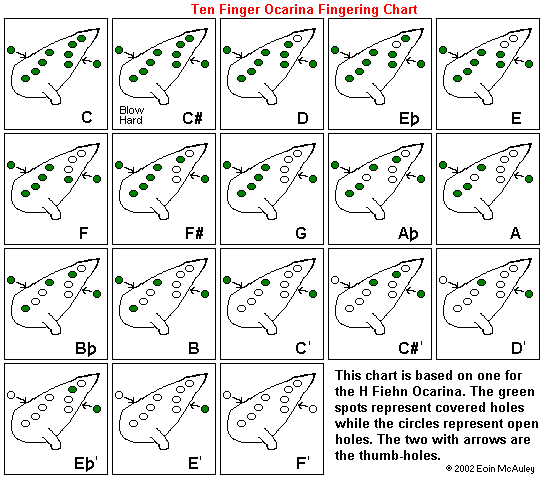 Ten Finger Ocarina Fingering Chart

C

Blow Hard

C#

D

E♭

E

F

F#

G

A♭

A

B♭

B

C'

C#'

D'

E♭'

E'

F'

This chart is based on one for the H Fiehn Ocarina. The green spots represent covered holes while the circles represent open holes. The two with arrows are the thumb-holes.

© 2002 Eoin McAuley